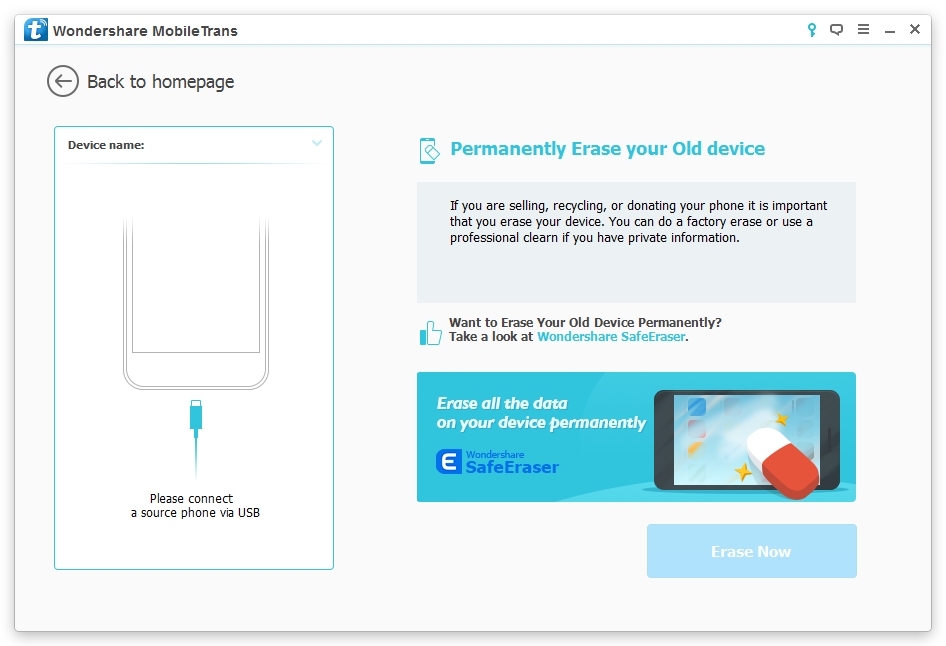 Wondershare MobileTrans

Back to homepage

Device name:

Please connect a source phone via USB

Permanently Erase your Old device

If you are selling, recycling, or donating your phone it is important that you erase your device. You can do a factory erase or use a professional clearn if you have private information.

Want to Erase Your Old Device Permanently? Take a look at Wondershare SafeEraser.

Erase all the data on your device permanently

Wondershare SafeEraser

Erase Now